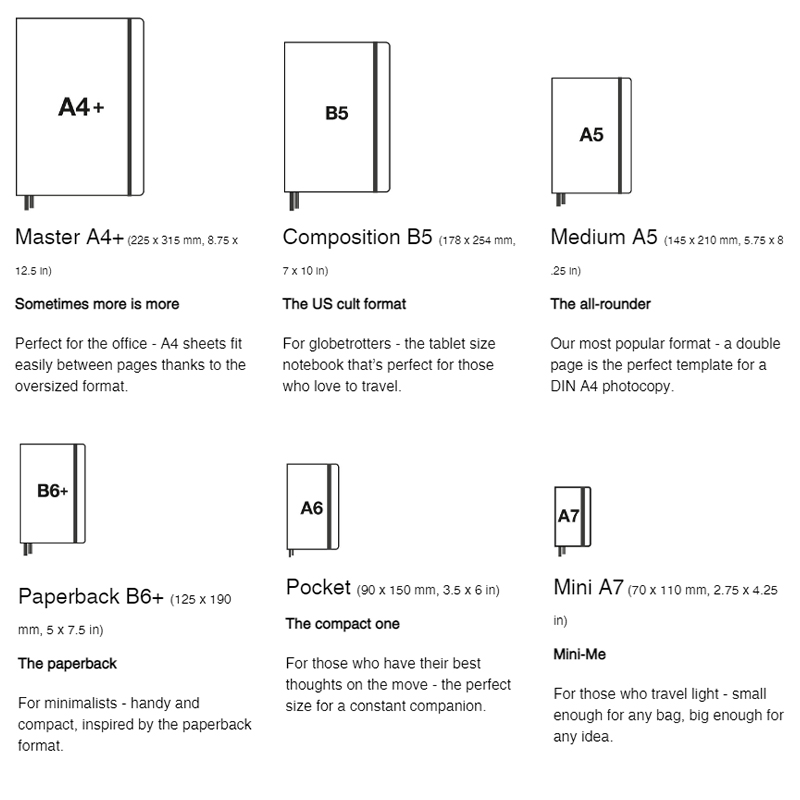 A4+

Master A4+ (225 x 315 mm, 8.75 x 12.5 in)

Sometimes more is more

Perfect for the office - A4 sheets fit easily between pages thanks to the oversized format.

B5

Composition B5 (178 x 254 mm, 7 x 10 in)

The US cult format

For globetrotters - the tablet size notebook that's perfect for those who love to travel.

A5

Medium A5 (145 x 210 mm, 5.75 x 8 .25 in)

The all-rounder

Our most popular format - a double page is the perfect template for a DIN A4 photocopy.

B6+

Paperback B6+ (125 x 190 mm, 5 x 7.5 in)

The paperback

For minimalists - handy and compact, inspired by the paperback format.

A6

Pocket (90 x 150 mm, 3.5 x 6 in)

The compact one

For those who have their best thoughts on the move - the perfect size for a constant companion.

A7

Mini A7 (70 x 110 mm, 2.75 x 4.25 in)

Mini-Me

For those who travel light - small enough for any bag, big enough for any idea.